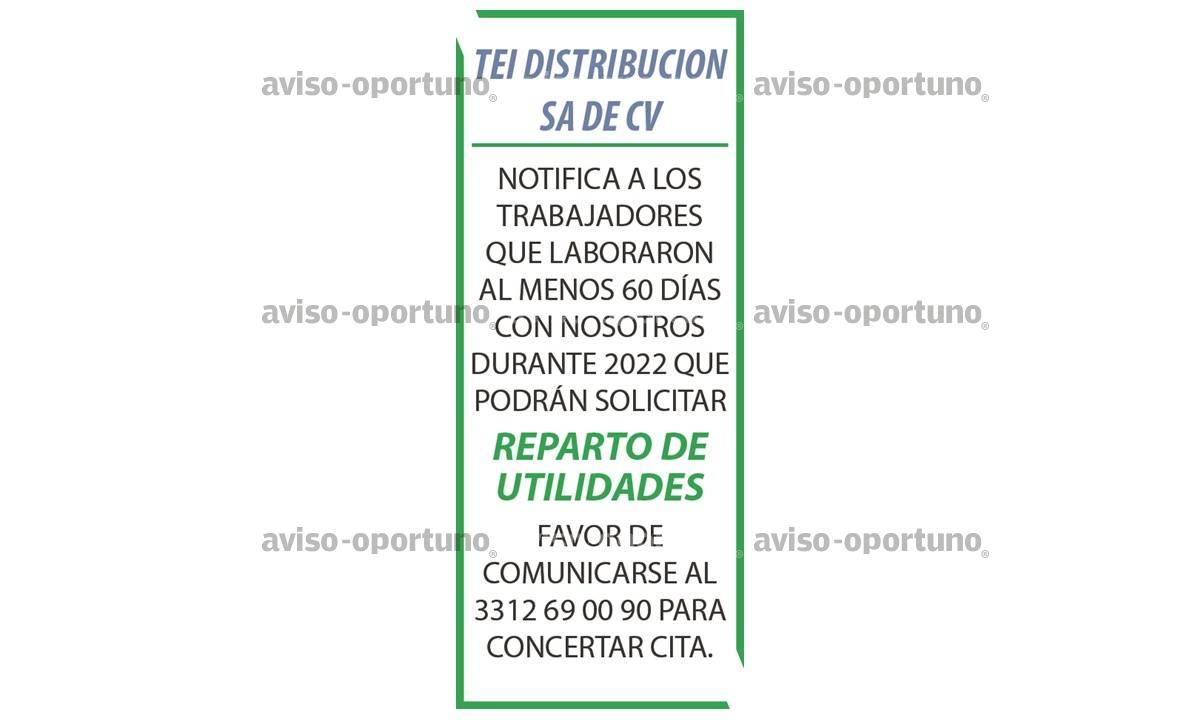 TEI DISTRIBUCION SA DE CV

NOTIFICA A LOS TRABAJADORES QUE LABORARON AL MENOS 60 DÍAS CON NOSOTROS DURANTE 2022 QUE PODRÁN SOLICITAR

REPARTO DE UTILIDADES

FAVOR DE COMUNICARSE AL 3312 69 00 90 PARA CONCERTAR CITA.

aviso-oportuno®